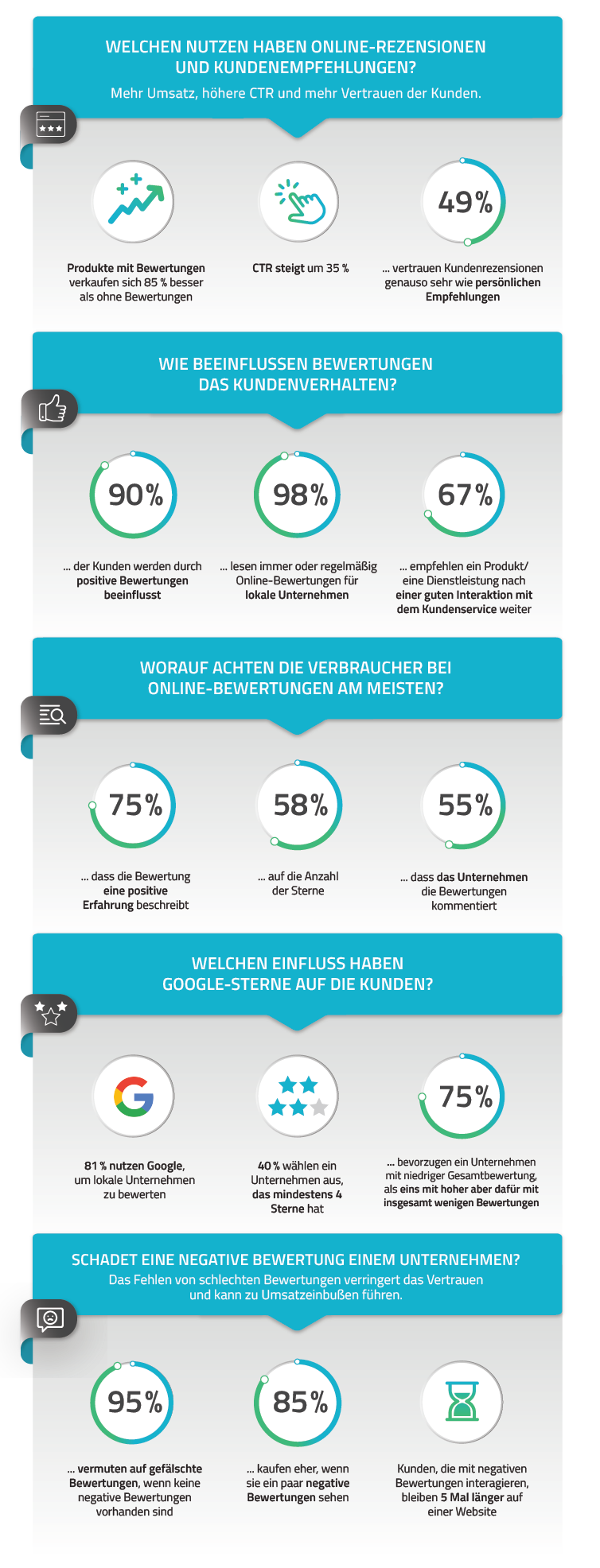 WELCHEN NUTZEN HABEN ONLINE-REZENSIONEN UND KUNDENEMPFEHLUNGEN?
Mehr Umsatz, höhere CTR und mehr Vertrauen der Kunden.

Produkte mit Bewertungen verkaufen sich 85 % besser als ohne Bewertungen

CTR steigt um 35 %

49%
... vertrauen Kundenrezensionen genauso sehr wie persönlichen Empfehlungen

WIE BEEINFLUSSEN BEWERTUNGEN DAS KUNDENVERHALTEN?

90%
... der Kunden werden durch positive Bewertungen beeinflusst

98%
... lesen immer oder regelmäßig Online-Bewertungen für lokale Unternehmen

67%
... empfehlen ein Produkt/ eine Dienstleistung nach einer guten Interaktion mit dem Kundenservice weiter

WORAUF ACHTEN DIE VERBRAUCHER BEI ONLINE-BEWERTUNGEN AM MEISTEN?

75%
... dass die Bewertung eine positive Erfahrung beschreibt

58%
... auf die Anzahl der Sterne

55%
... dass das Unternehmen die Bewertungen kommentiert

WELCHEN EINFLUSS HABEN GOOGLE-STERNE AUF DIE KUNDEN?

81 % nutzen Google, um lokale Unternehmen zu bewerten

40 % wählen ein Unternehmen aus, das mindestens 4 Sterne hat

75%
... bevorzugen ein Unternehmen mit niedriger Gesamtbewertung, als eins mit hoher aber dafür mit insgesamt wenigen Bewertungen

SCHADET EINE NEGATIVE BEWERTUNG EINEM UNTERNEHMEN?
Das Fehlen von schlechten Bewertungen verringert das Vertrauen und kann zu Umsatzeinbußen führen.

95%
... vermuten auf gefälschte Bewertungen, wenn keine negative Bewertungen vorhanden sind

85%
... kaufen eher, wenn sie ein paar negative Bewertungen sehen

Kunden, die mit negativen Bewertungen interagieren, bleiben 5 Mal länger auf einer Website